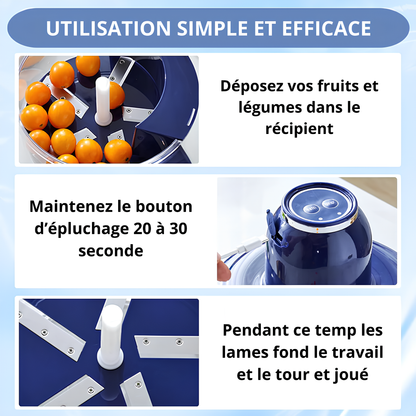 UTILISATION SIMPLE ET EFFICACE

Déposez vos fruits et légumes dans le récipient

Maintenez le bouton d'épluchage 20 à 30 seconde

Pendant ce temp les lames fond le travail et le tour et joué