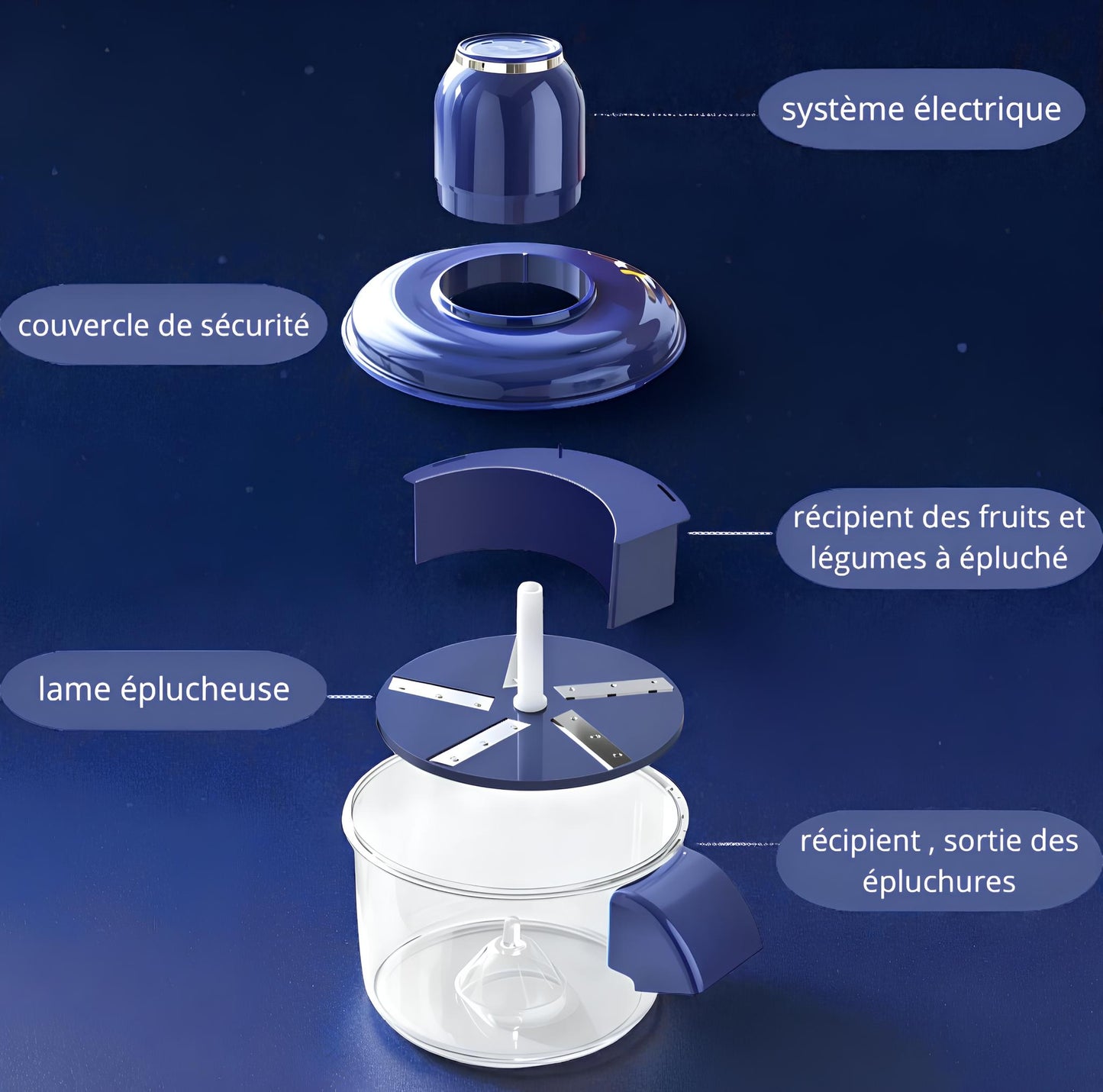 système électrique

couvercle de sécurité

récipient des fruits et légumes à épluché

lame éplucheuse

récipient , sortie des épluchures