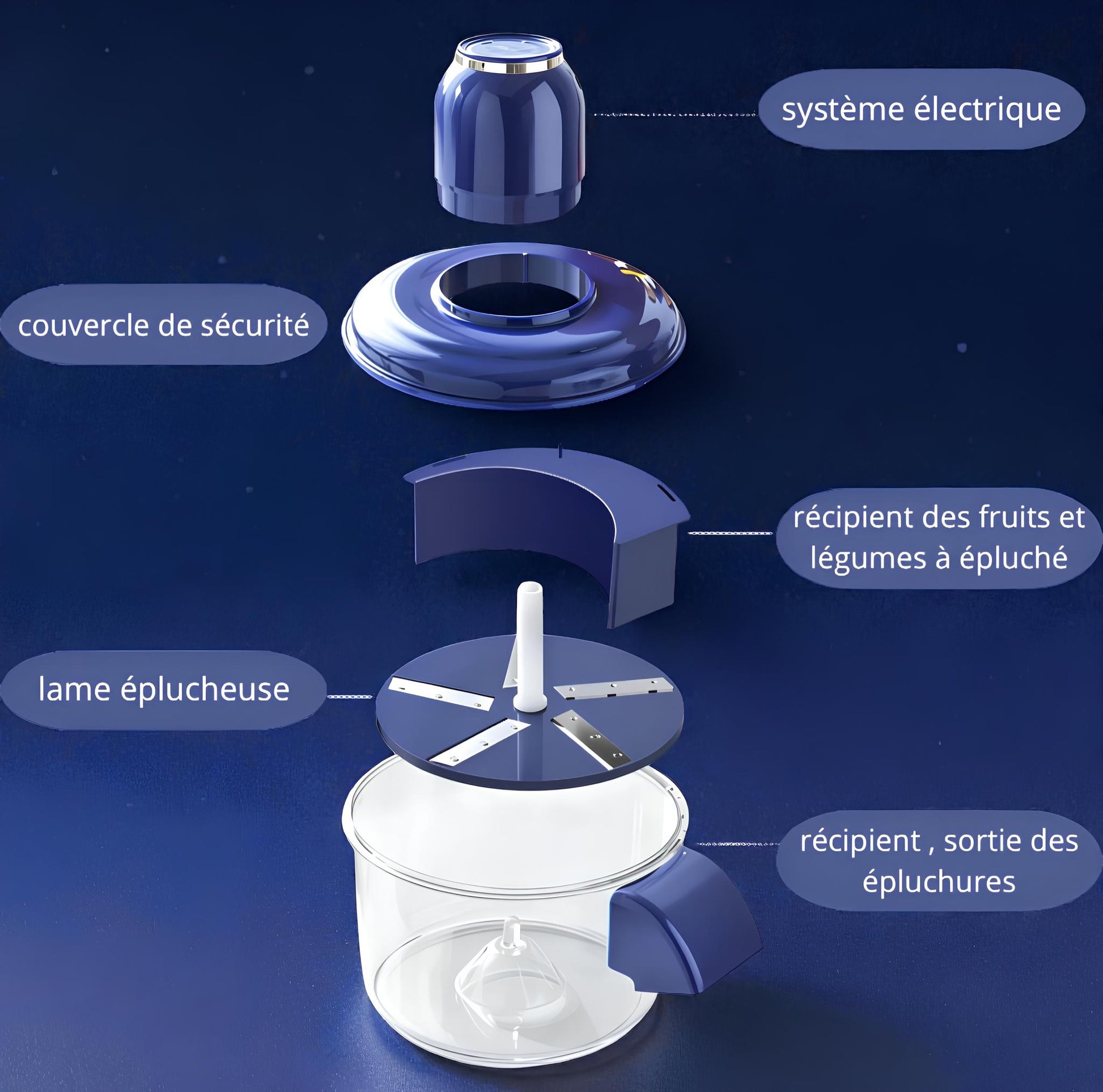 système électrique

couvercle de sécurité

récipient des fruits et légumes à épluché

lame éplucheuse

récipient , sortie des épluchures